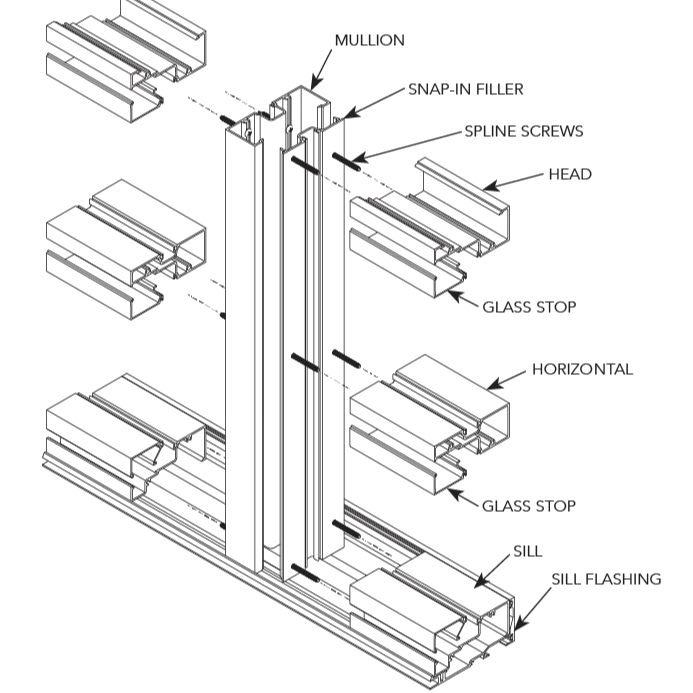 MULLION
SNAP-IN FILLER
SPLINE SCREWS
HEAD
GLASS STOP
HORIZONTAL
GLASS STOP
SILL
SILL FLASHING